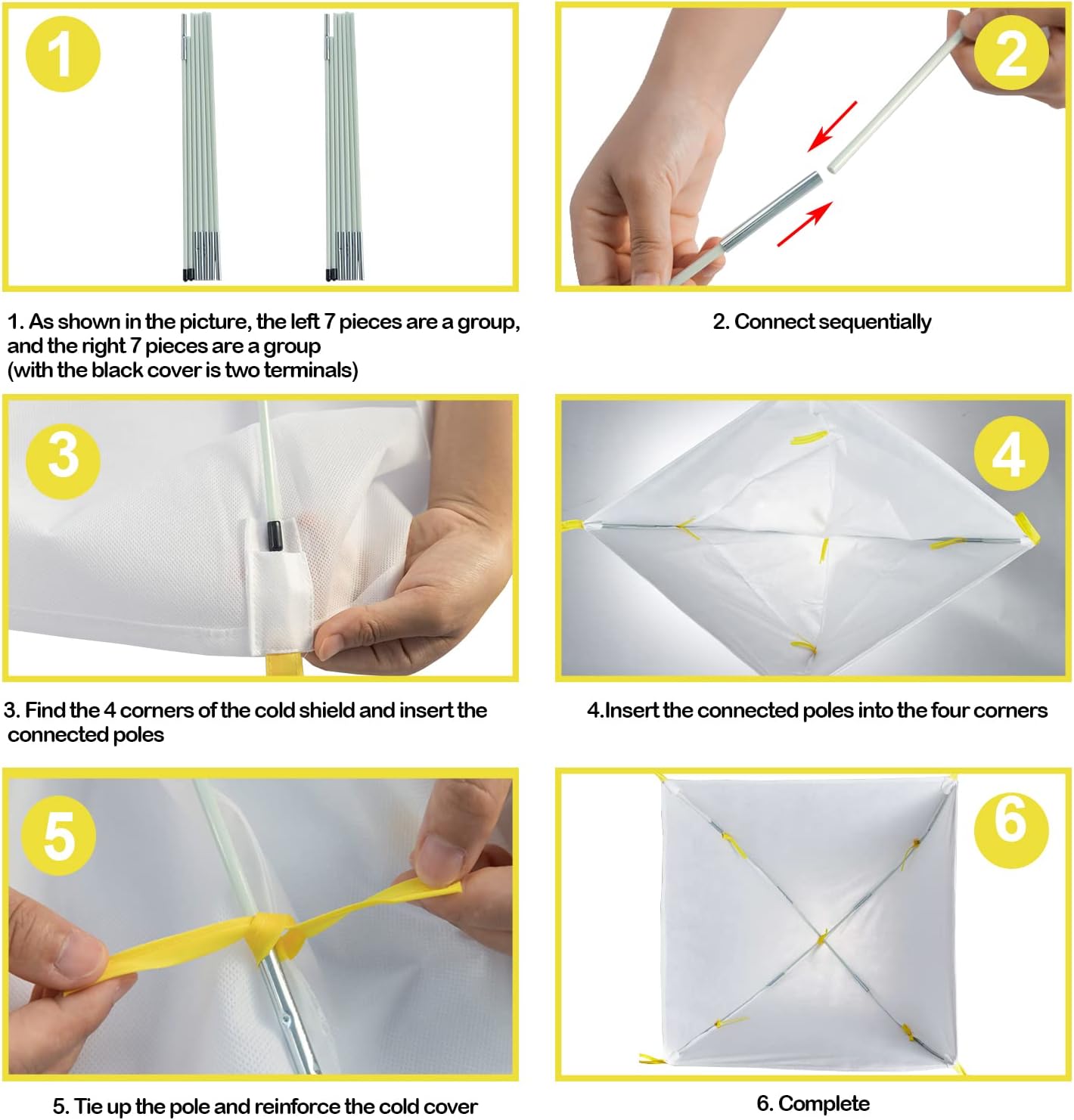 1

2

1. As shown in the picture, the left 7 pieces are a group, and the right 7 pieces are a group
(with the black cover is two terminals)

2. Connect sequentially

3

4

3. Find the 4 corners of the cold shield and insert the connected poles

4.Insert the connected poles into the four corners

5

6

5. Tie up the pole and reinforce the cold cover

6. Complete