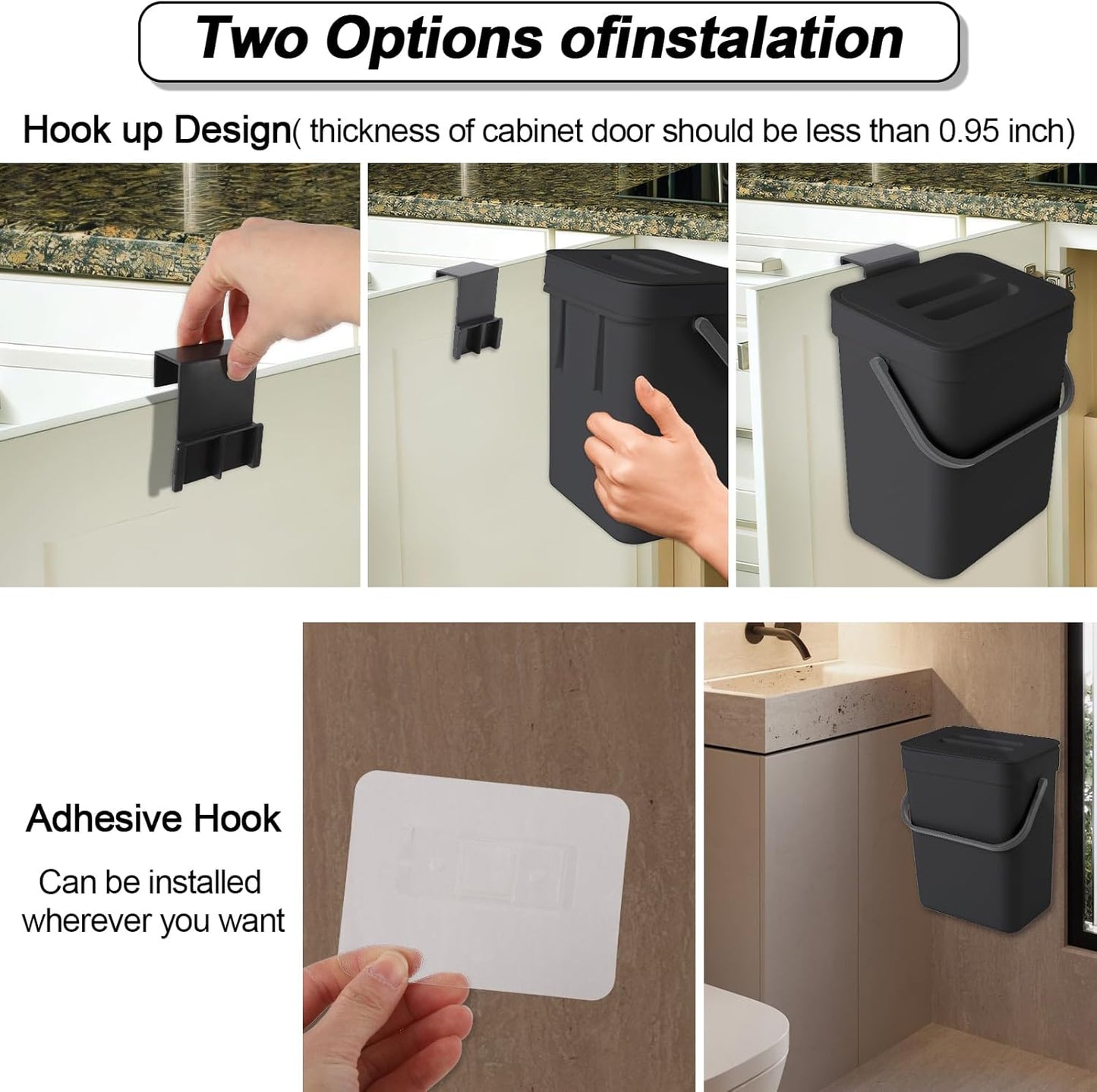 Two Options ofinstalation

Hook up Design( thickness of cabinet door should be less than 0.95 inch)

Adhesive Hook

Can be installed wherever you want