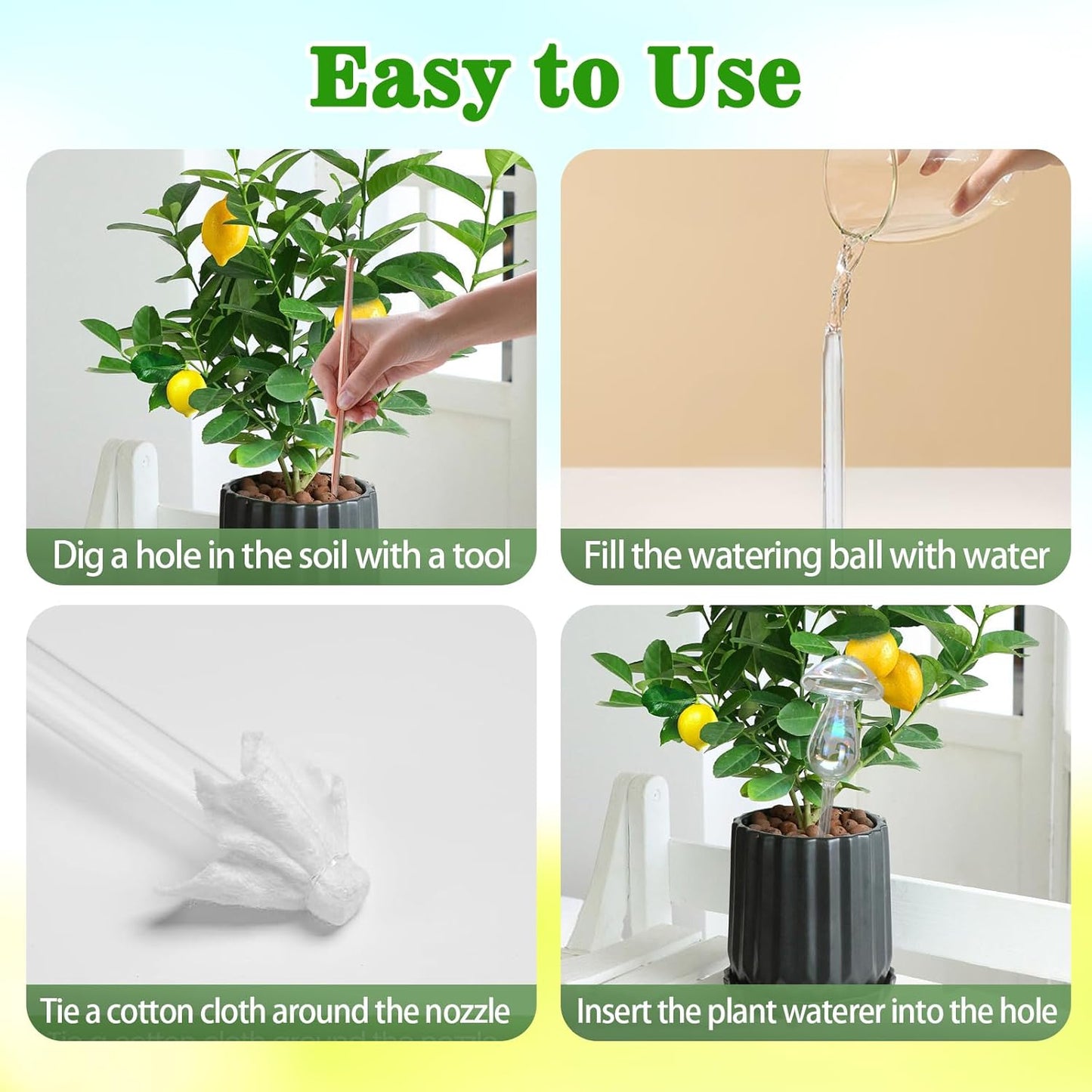 Easy to Use

Dig a hole in the soil with a tool

Fill the watering ball with water

Tie a cotton cloth around the nozzle

Insert the plant waterer into the hole