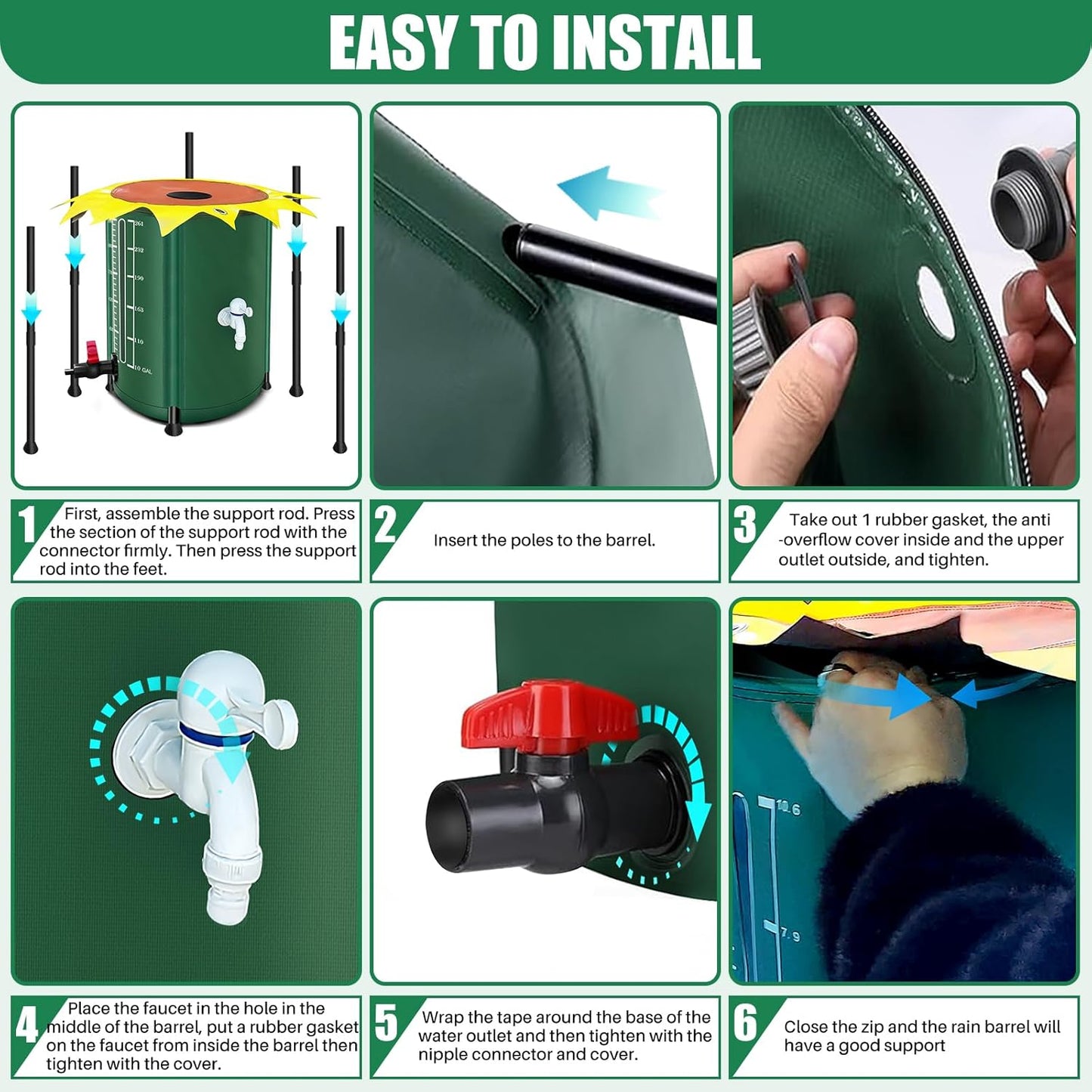 EASY TO INSTALL

261
232
190
163
110
10 GAL

1 First, assemble the support rod. Press the section of the support rod with the connector firmly. Then press the support rod into the feet.

2 Insert the poles to the barrel.

3 Take out 1 rubber gasket, the anti -overflow cover inside and the upper outlet outside, and tighten.

10.6
7.9

4 Place the faucet in the hole in the middle of the barrel, put a rubber gasket on the faucet from inside the barrel then tighten with the cover.

5 Wrap the tape around the base of the water outlet and then tighten with the nipple connector and cover.

6 Close the zip and the rain barrel will have a good support