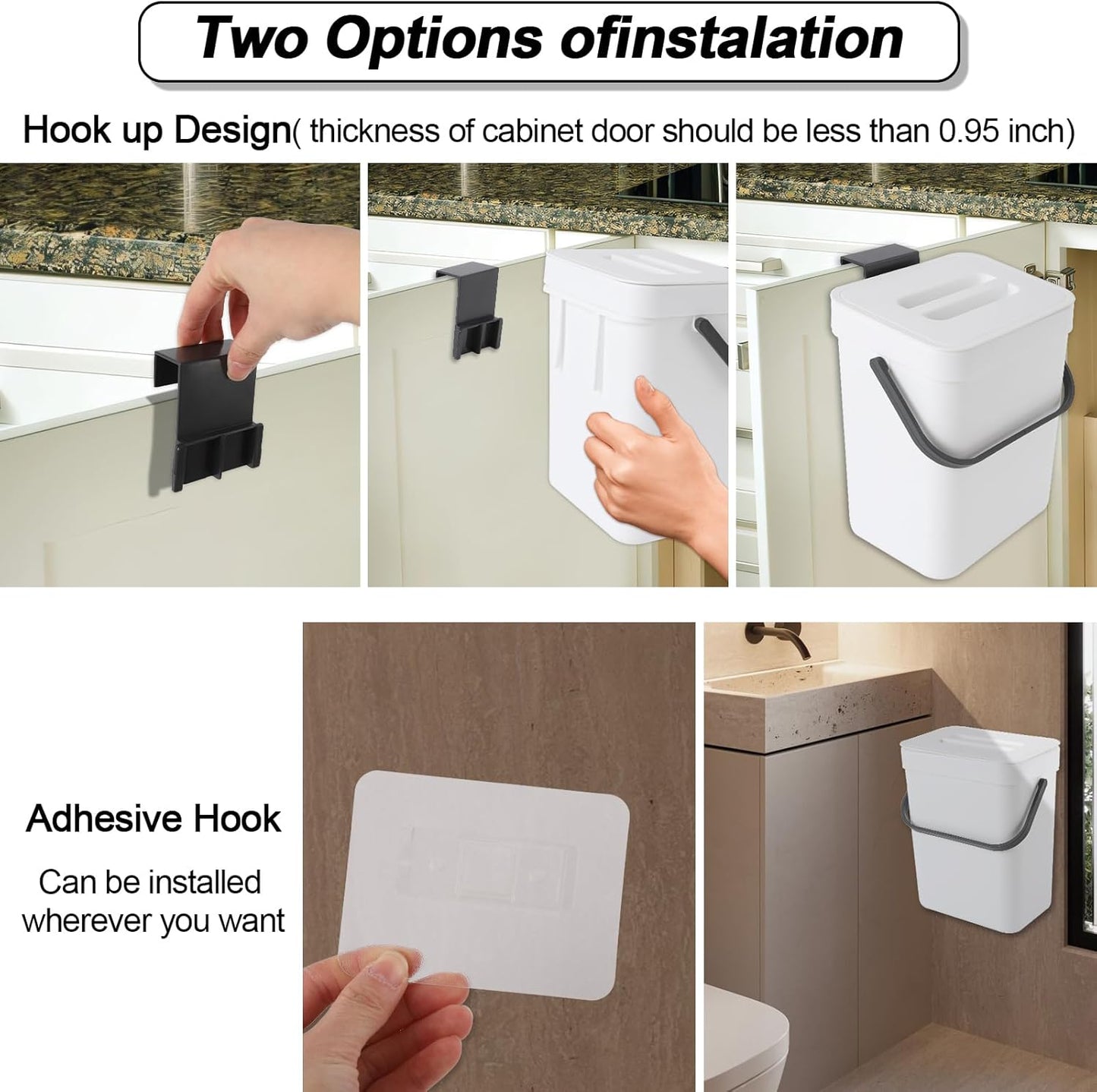 Two Options ofinstalation

Hook up Design( thickness of cabinet door should be less than 0.95 inch)

Adhesive Hook

Can be installed wherever you want