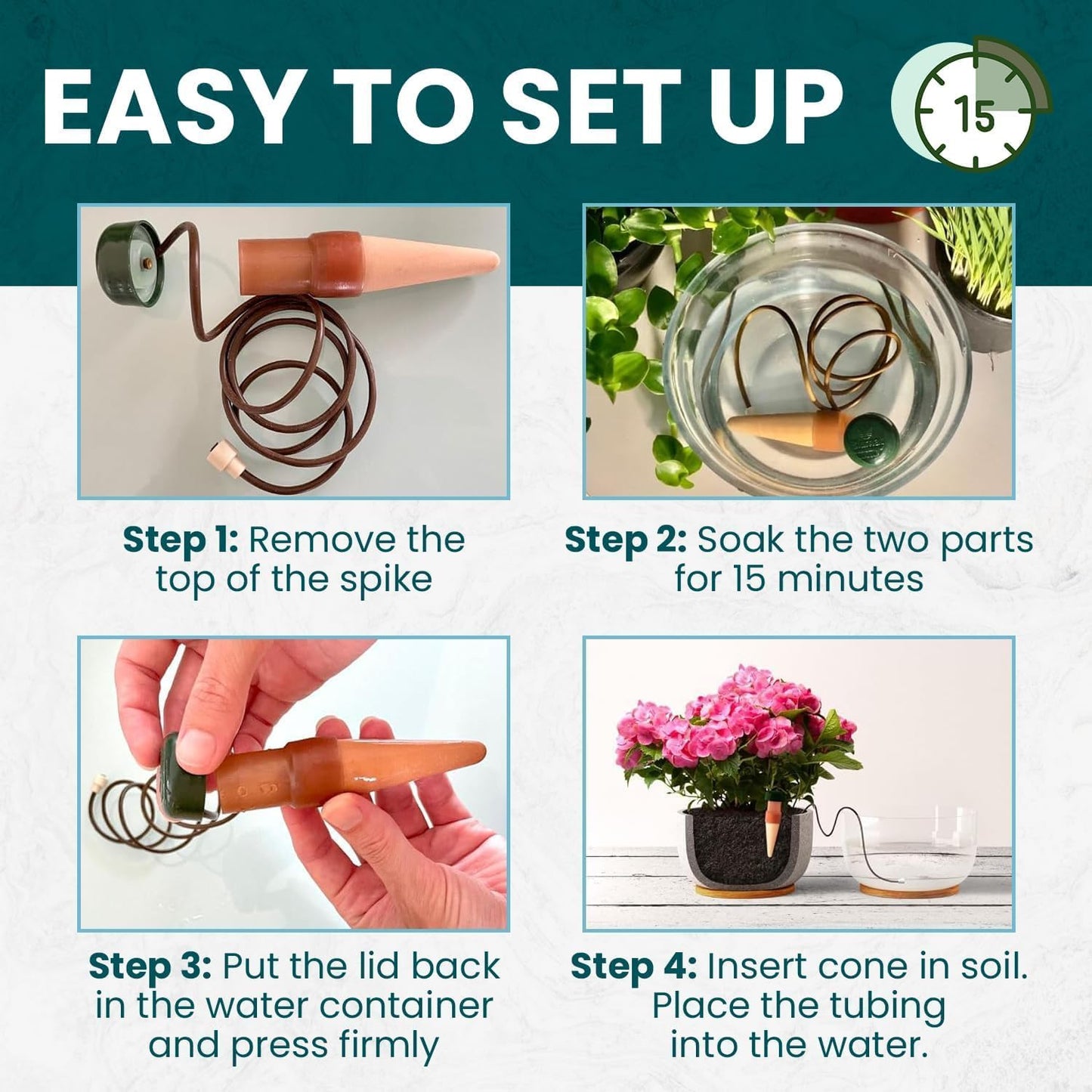 EASY TO SET UP

15

Step 1: Remove the top of the spike

Step 2: Soak the two parts for 15 minutes

Step 3: Put the lid back in the water container and press firmly

Step 4: Insert cone in soil. Place the tubing into the water.