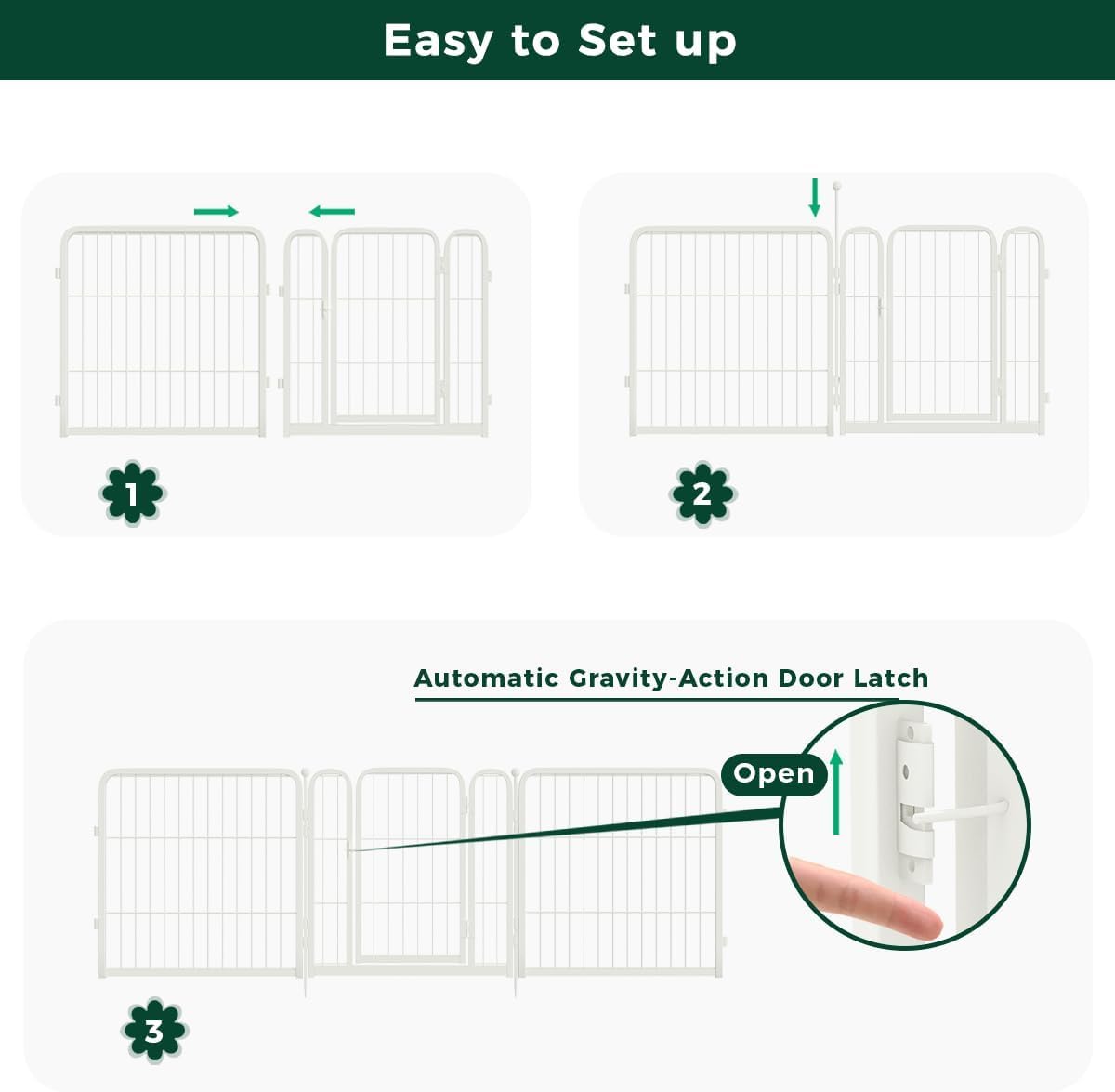 Easy to Set up

1

2

Automatic Gravity-Action Door Latch

Open

3